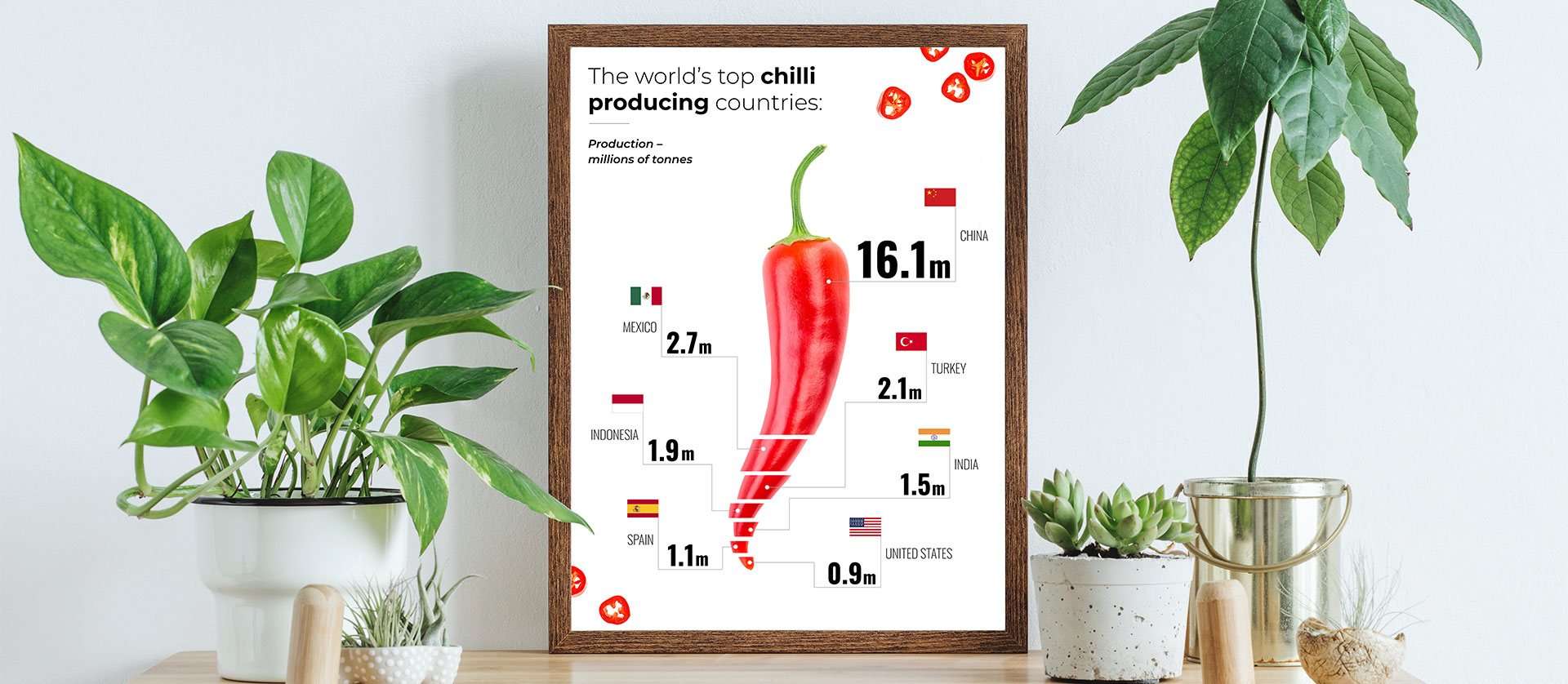 The world's top chilli producing countries:

Production – millions of tonnes

CHINA
16.1m

MEXICO
2.7m

TURKEY
2.1m

INDONESIA
1.9m

INDIA
1.5m

SPAIN
1.1m

UNITED STATES
0.9m