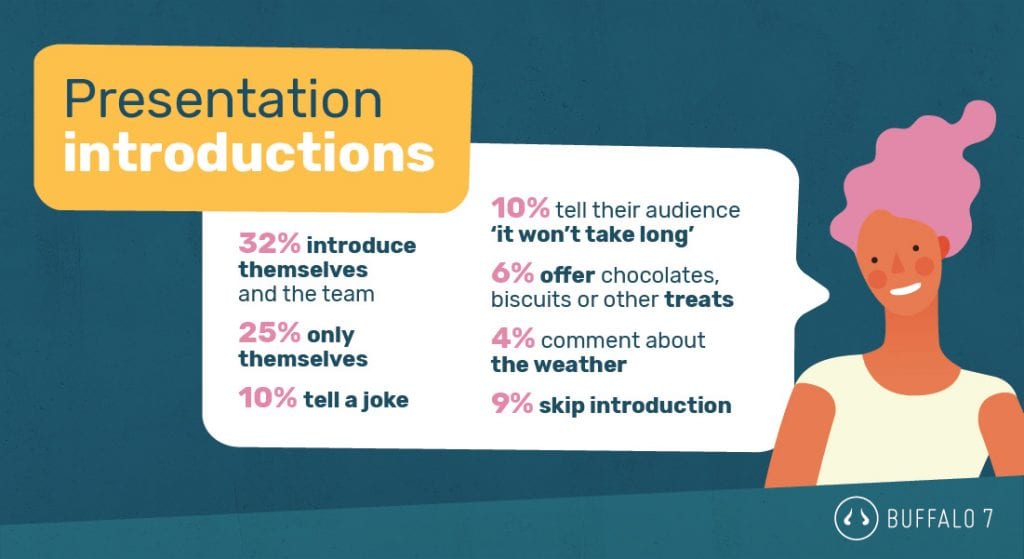 Presentation introductions

32% introduce themselves and the team

25% only themselves

10% tell a joke

10% tell their audience 'it won't take long'

6% offer chocolates, biscuits or other treats

4% comment about the weather

9% skip introduction

BUFFALO 7